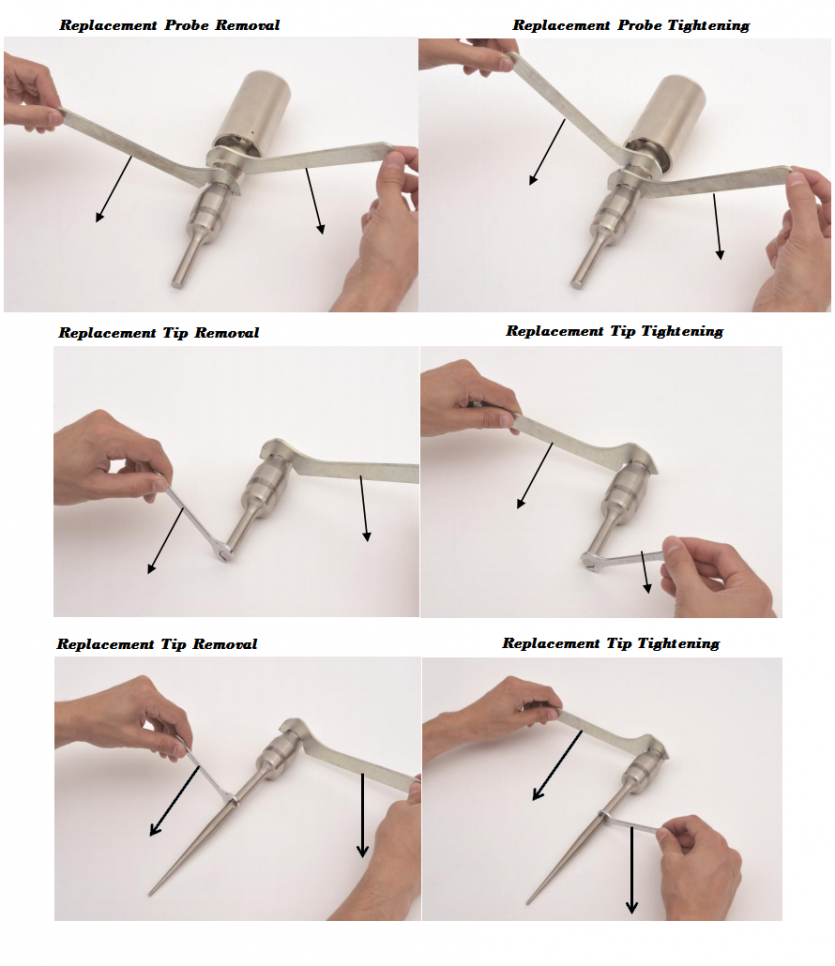 Replacement Probe Removal

Replacement Probe Tightening

Replacement Tip Removal

Replacement Tip Tightening

Replacement Tip Removal

Replacement Tip Tightening